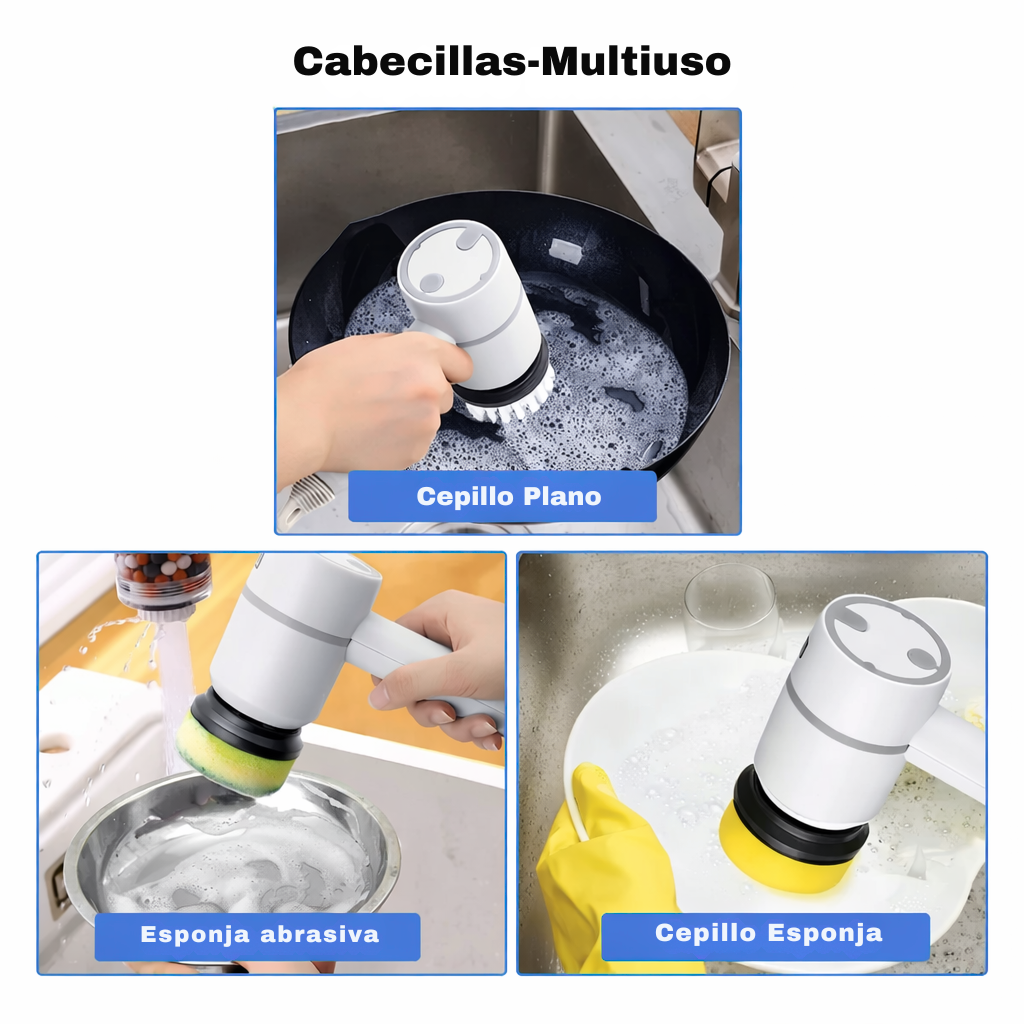 Cabecillas-Multiuso

Cepillo Plano

Esponja abrasiva

Cepillo Esponja